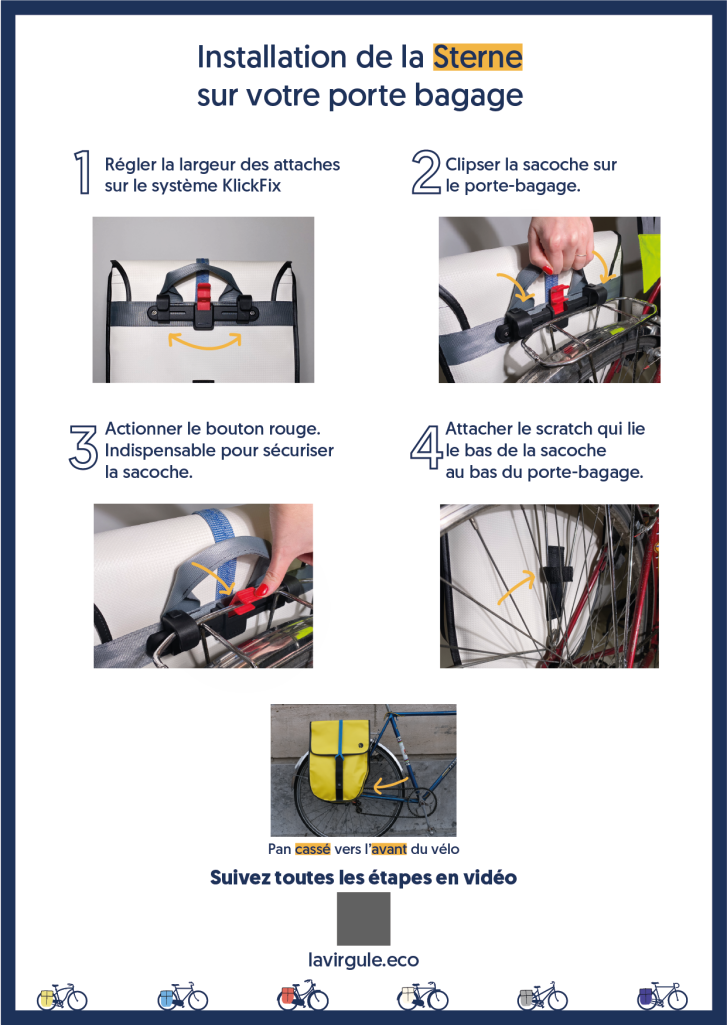 Installation de la Sterne sur votre porte bagage

1 Régler la largeur des attaches sur le système KlickFix

2 Clipser la sacoche sur le porte-bagage.

3 Actionner le bouton rouge. Indispensable pour sécuriser la sacoche.

4 Attacher le scratch qui lie le bas de la sacoche au bas du porte-bagage.

Pan cassé vers l'avant du vélo

Suivez toutes les étapes en vidéo

lavirgule.eco